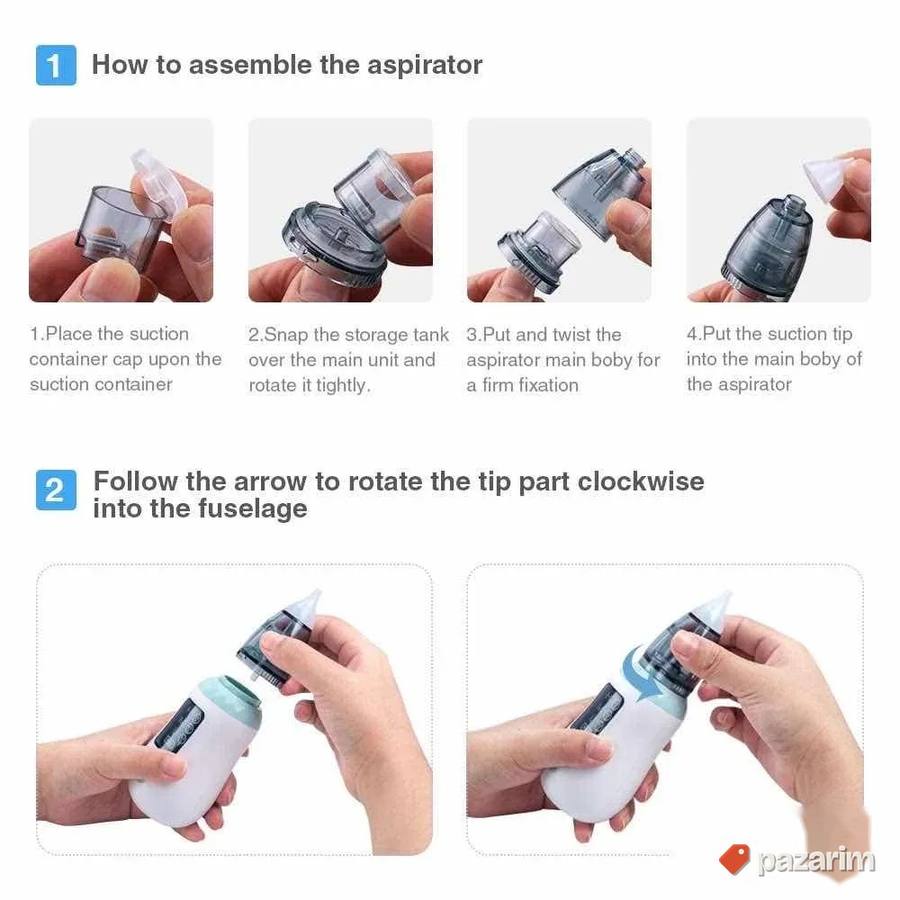 1 How to assemble the aspirator

1.Place the suction container cap upon the suction container

2.Snap the storage tank over the main unit and rotate it tightly.

3.Put and twist the aspirator main boby for a firm fixation

4.Put the suction tip into the main boby of the aspirator

2 Follow the arrow to rotate the tip part clockwise into the fuselage

pazarim