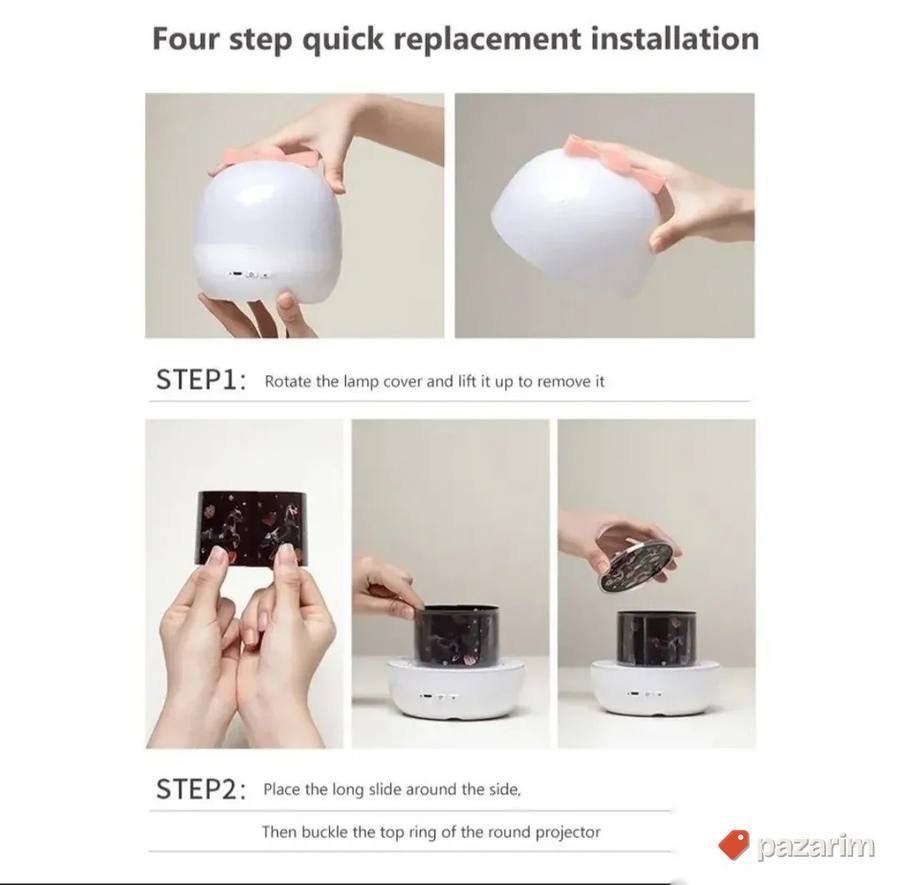 Four step quick replacement installation

STEP1: Rotate the lamp cover and lift it up to remove it

STEP2: Place the long slide around the side,

Then buckle the top ring of the round projector

pazarim