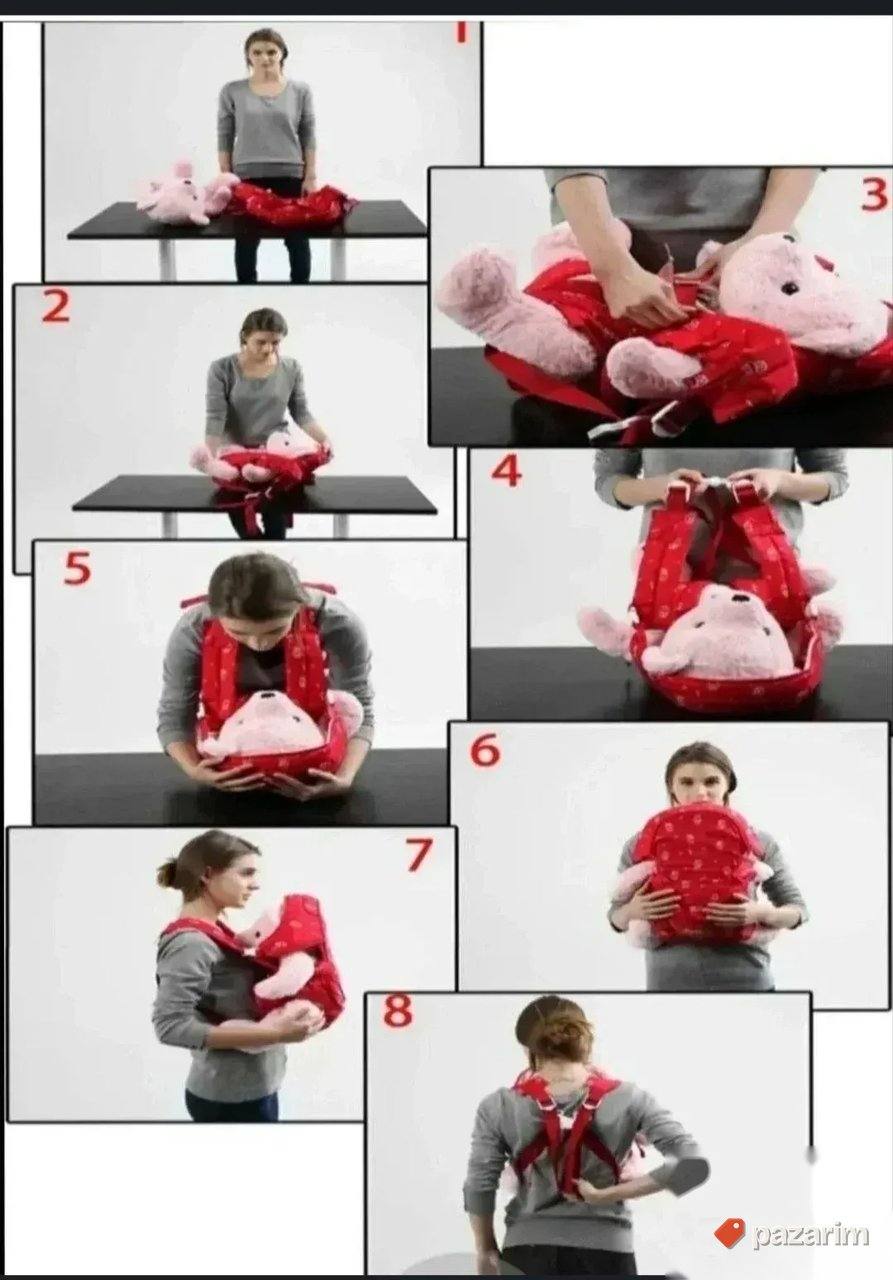 1

3

2

4

5

6

7

8

pazarim